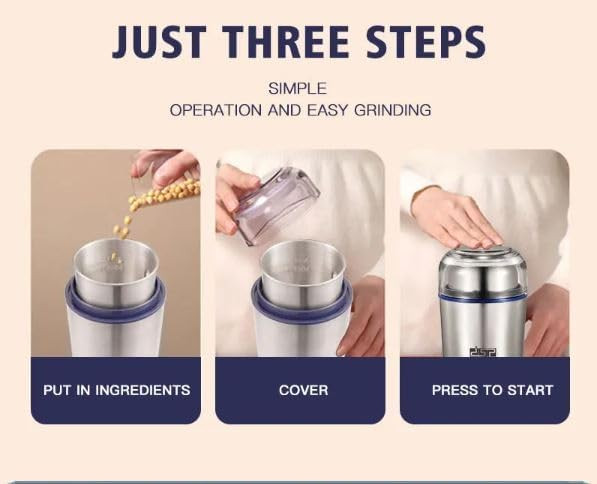 JUST THREE STEPS

SIMPLE
OPERATION AND EASY GRINDING

PUT IN INGREDIENTS

COVER

PRESS TO START